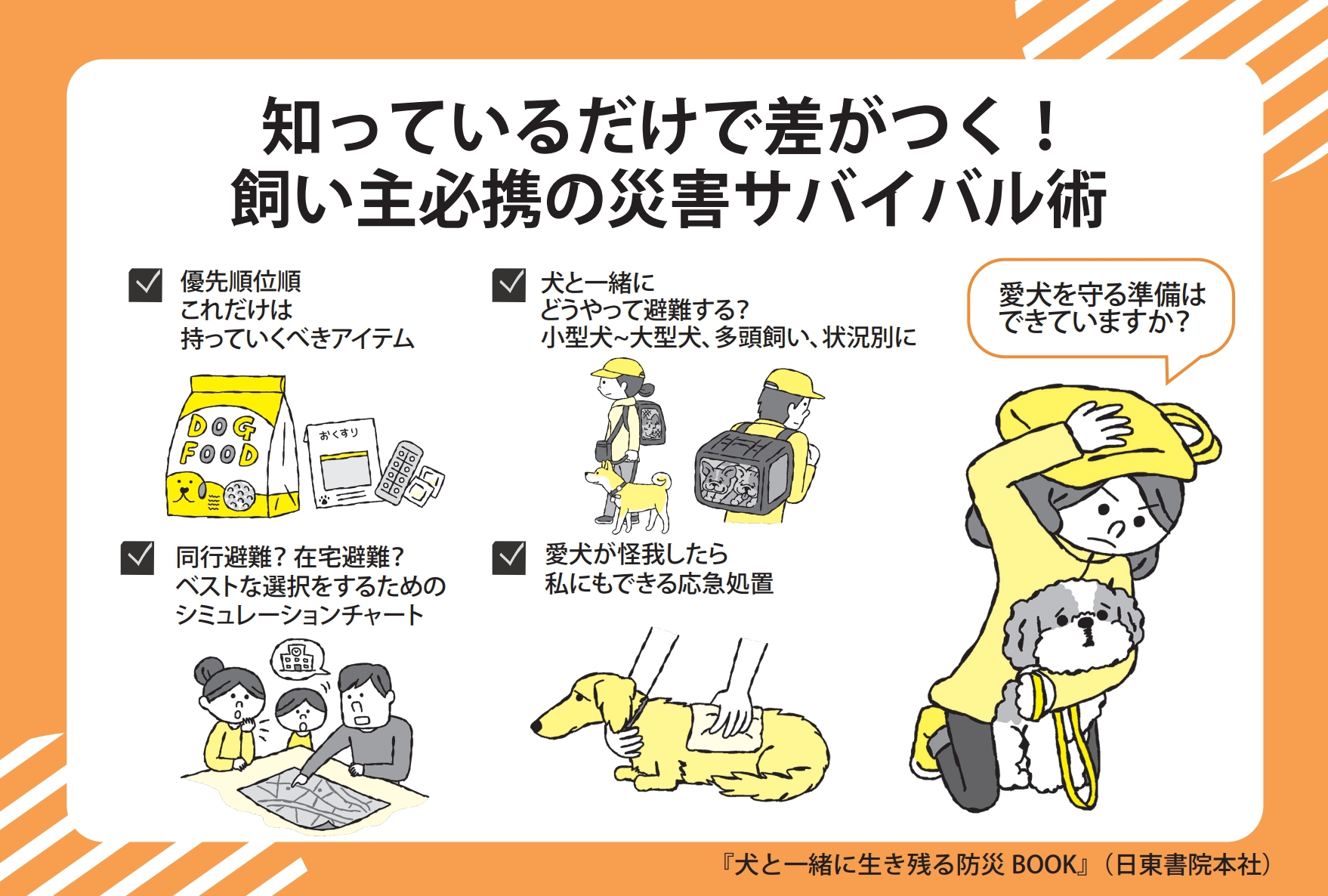 知っているだけで差がつく！
飼い主必携の災害サバイバル術

優先順位順
これだけは
持っていくべきアイテム

DOG FOOD

おくすり

犬と一緒に
どうやって避難する?
小型犬~大型犬、多頭飼い、状況別に

愛犬を守る準備は
できていますか?

同行避難？在宅避難？
ベストな選択をするための
シミュレーションチャート

愛犬が怪我したら
私にもできる応急処置

『犬と一緒に生き残る防災 BOOK』（日東書院本社）